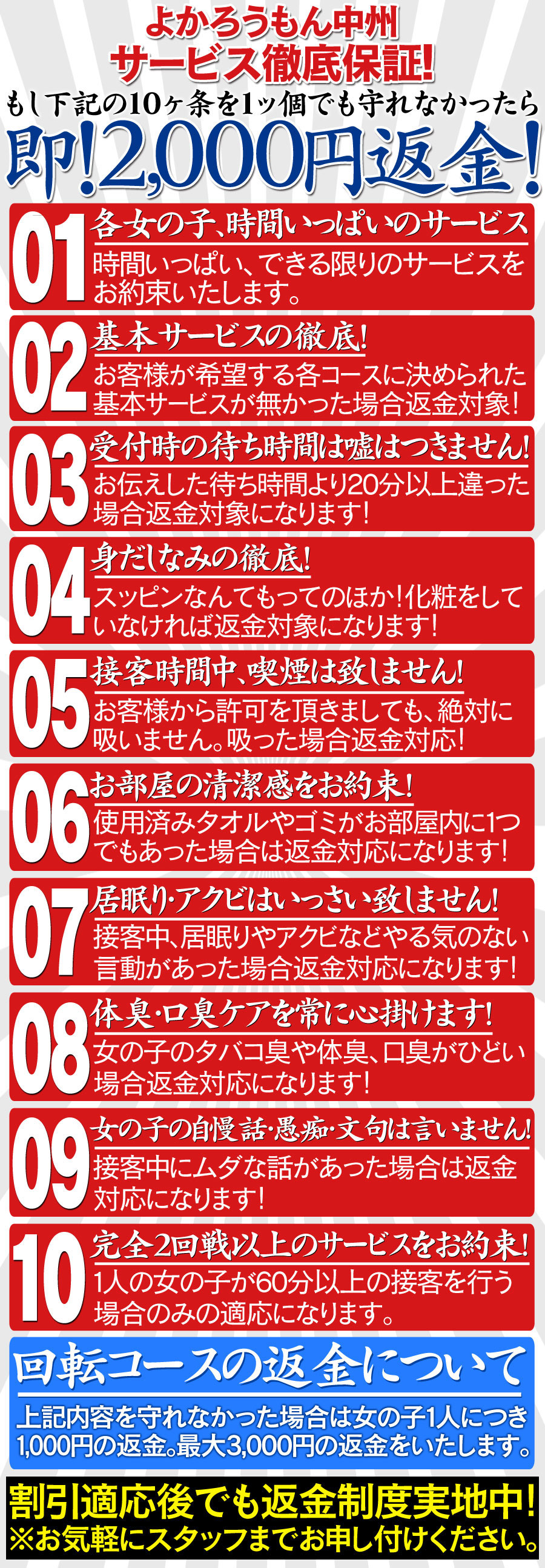 よかろうもん中州
サービス徹底保証!
もし下記の10ヶ条を1ッ個でも守れなかったら
即!2,000円返金!

01
各女の子、時間いっぱいのサービス
時間いっぱい、できる限りのサービスをお約束いたします。

02
基本サービスの徹底!
お客様が希望する各コースに決められた基本サービスが無かった場合返金対象!

03
受付時の待ち時間は嘘はつきません!
お伝えした待ち時間より20分以上違った場合返金対象になります!

04
身だしなみの徹底!
スッピンなんてもってのほか!化粧をしていなければ返金対象になります!

05
接客時間中、喫煙は致しません!
お客様から許可を頂きましても、絶対に吸いません。吸った場合返金対応!

06
お部屋の清潔感をお約束!
使用済みタオルやゴミがお部屋内に1つでもあった場合は返金対応になります!

07
居眠り・アクビはいっさい致しません!
接客中、居眠りやアクビなどやる気のない言動があった場合返金対応になります!

08
体臭・口臭ケアを常に心掛けます!
女の子のタバコ臭や体臭、口臭がひどい場合返金対応になります!

09
女の子の自慢話・愚痴・文句は言いません!
接客中にムダな話があった場合は返金対応になります!

10
完全2回戦以上のサービスをお約束!
1人の女の子が60分以上の接客を行う場合のみの適応になります。

回転コースの返金について
上記内容を守れなかった場合は女の子1人につき1,000円の返金。最大3,000円の返金をいたします。

割引適応後でも返金制度実地中!
※お気軽にスタッフまでお申し付けください。