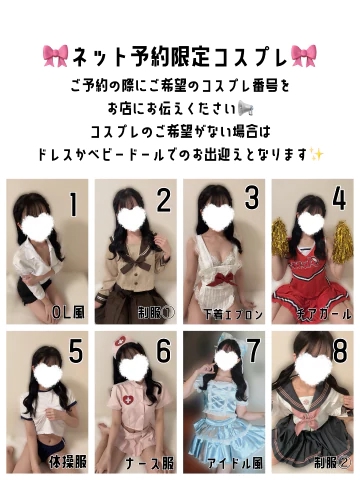 🎀ネット予約限定コスプレ🎀
ご予約の際にご希望のコスプレ番号を
お店にお伝えください📢
コスプレのご希望がない場合は
ドレスかベビードールでのお出迎えとなります✨

1
OL風

2
制服①

3
下着エプロン

4
チアガール

5
体操服

6
ナース服

7
アイドル風

8
制服②