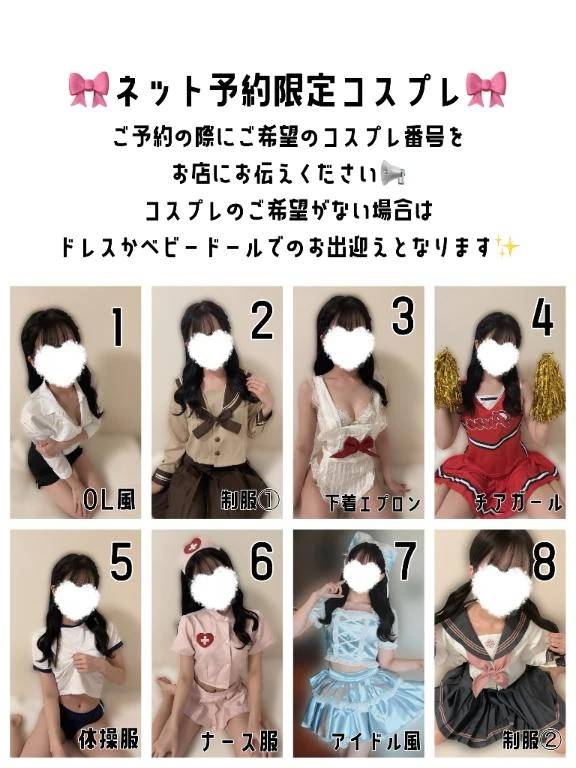 🎀ネット予約限定コスプレ🎀
ご予約の際にご希望のコスプレ番号を
お店にお伝えください📢
コスプレのご希望がない場合は
ドレスかベビードールでのお出迎えとなります✨

1
OL風

2
制服①

3
下着エプロン

4
チアガール

5
体操服

6
ナース服

7
アイドル風

8
制服②